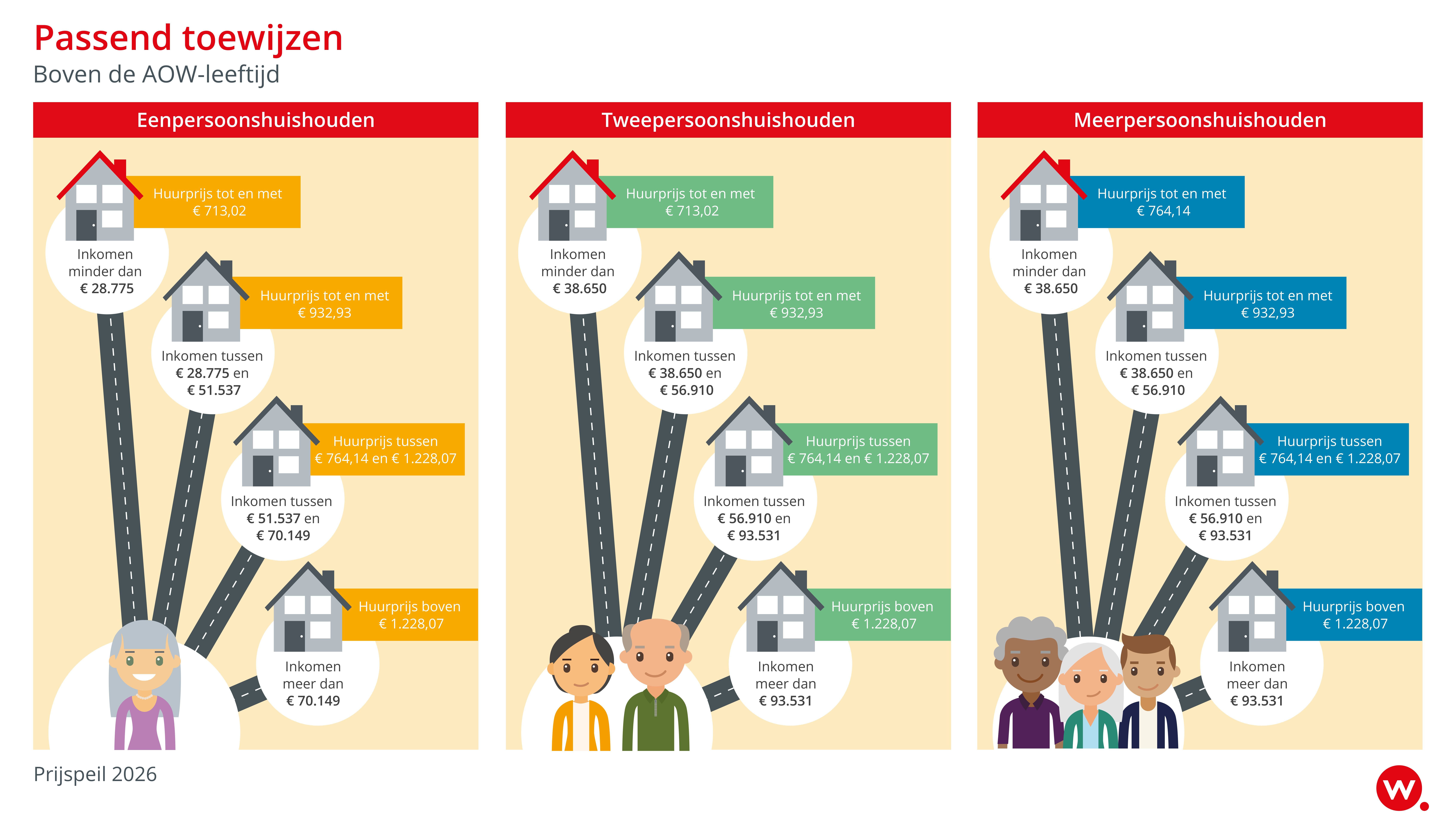 Passend toewijzen
Boven de AOW-leeftijd

Eenpersoonshuishouden

Huurprijs tot en met € 713,02
Inkomen minder dan € 28.775

Huurprijs tot en met € 932,93
Inkomen tussen € 28.775 en € 51.537

Huurprijs tussen € 764,14 en € 1.228,07
Inkomen tussen € 51.537 en € 70.149

Huurprijs boven € 1.228,07
Inkomen meer dan € 70.149

Tweepersoonshuishouden

Huurprijs tot en met € 713,02
Inkomen minder dan € 38.650

Huurprijs tot en met € 932,93
Inkomen tussen € 38.650 en € 56.910

Huurprijs tussen € 764,14 en € 1.228,07
Inkomen tussen € 56.910 en € 93.531

Huurprijs boven € 1.228,07
Inkomen meer dan € 93.531

Meerpersoonshuishouden

Huurprijs tot en met € 764,14
Inkomen minder dan € 38.650

Huurprijs tot en met € 932,93
Inkomen tussen € 38.650 en € 56.910

Huurprijs tussen € 764,14 en € 1.228,07
Inkomen tussen € 56.910 en € 93.531

Huurprijs boven € 1.228,07
Inkomen meer dan € 93.531

Prijspeil 2026

w.